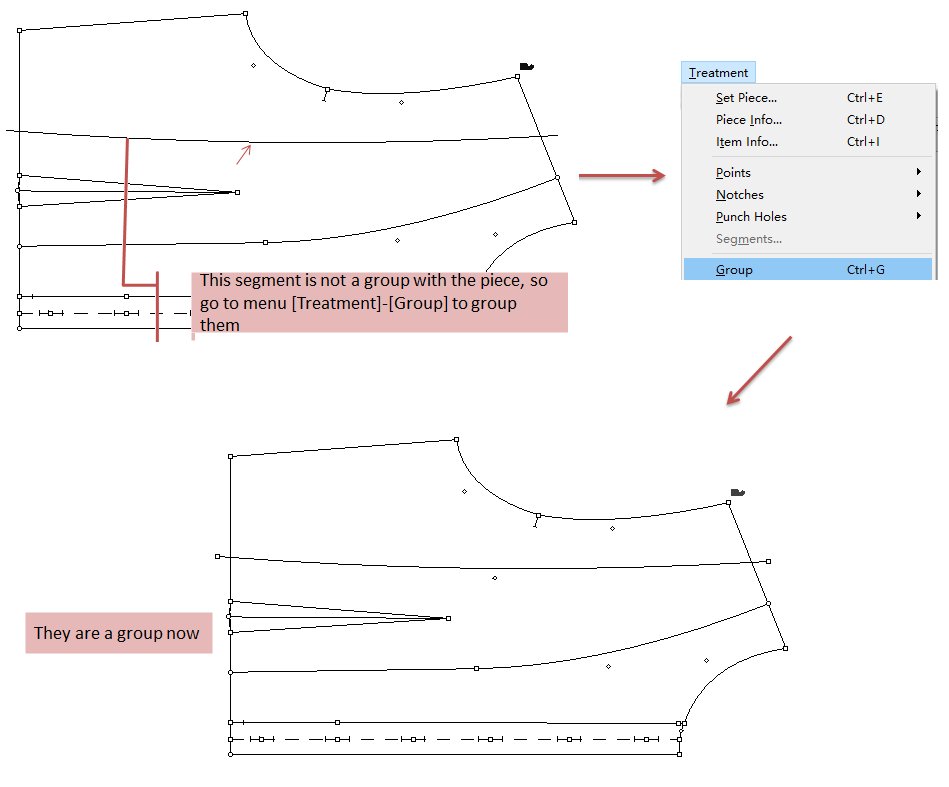 This segment is not a group with the piece, so go to menu [Treatment]-[Group] to group them

Treatment
Set Piece... Ctrl+E
Piece Info... Ctrl+D
Item Info... Ctrl+I
Points
Notches
Punch Holes
Segments...
Group Ctrl+G

They are a group now