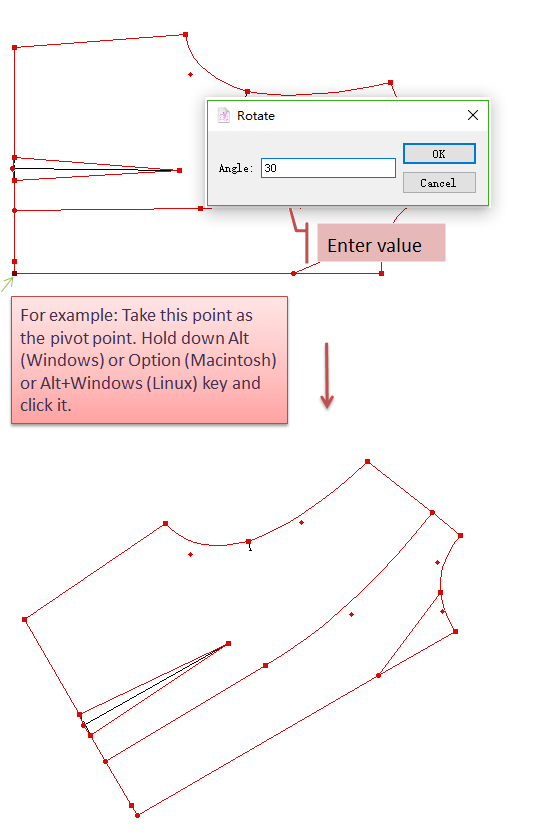 Rotate

Angle: 30

OK

Cancel

Enter value

For example: Take this point as the pivot point. Hold down Alt (Windows) or Option (Macintosh) or Alt+Windows (Linux) key and click it.