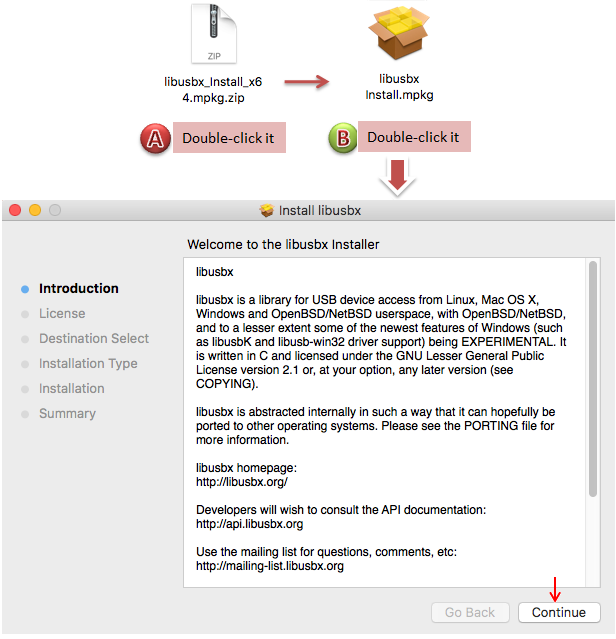 ZIP

libusbx_Install_x64.mpkg.zip

libusbx Install.mpkg

A Double-click it

B Double-click it

Install libusbx

Welcome to the libusbx Installer

Introduction
License
Destination Select
Installation Type
Installation
Summary

libusbx

libusbx is a library for USB device access from Linux, Mac OS X, Windows and OpenBSD/NetBSD userspace, with OpenBSD/NetBSD, and to a lesser extent some of the newest features of Windows (such as libusbK and libusb-win32 driver support) being EXPERIMENTAL. It is written in C and licensed under the GNU Lesser General Public License version 2.1 or, at your option, any later version (see COPYING).

libusbx is abstracted internally in such a way that it can hopefully be ported to other operating systems. Please see the PORTING file for more information.

libusbx homepage:
http://libusbx.org/

Developers will wish to consult the API documentation:
http://api.libusbx.org

Use the mailing list for questions, comments, etc:
http://mailing-list.libusbx.org

Go Back
Continue