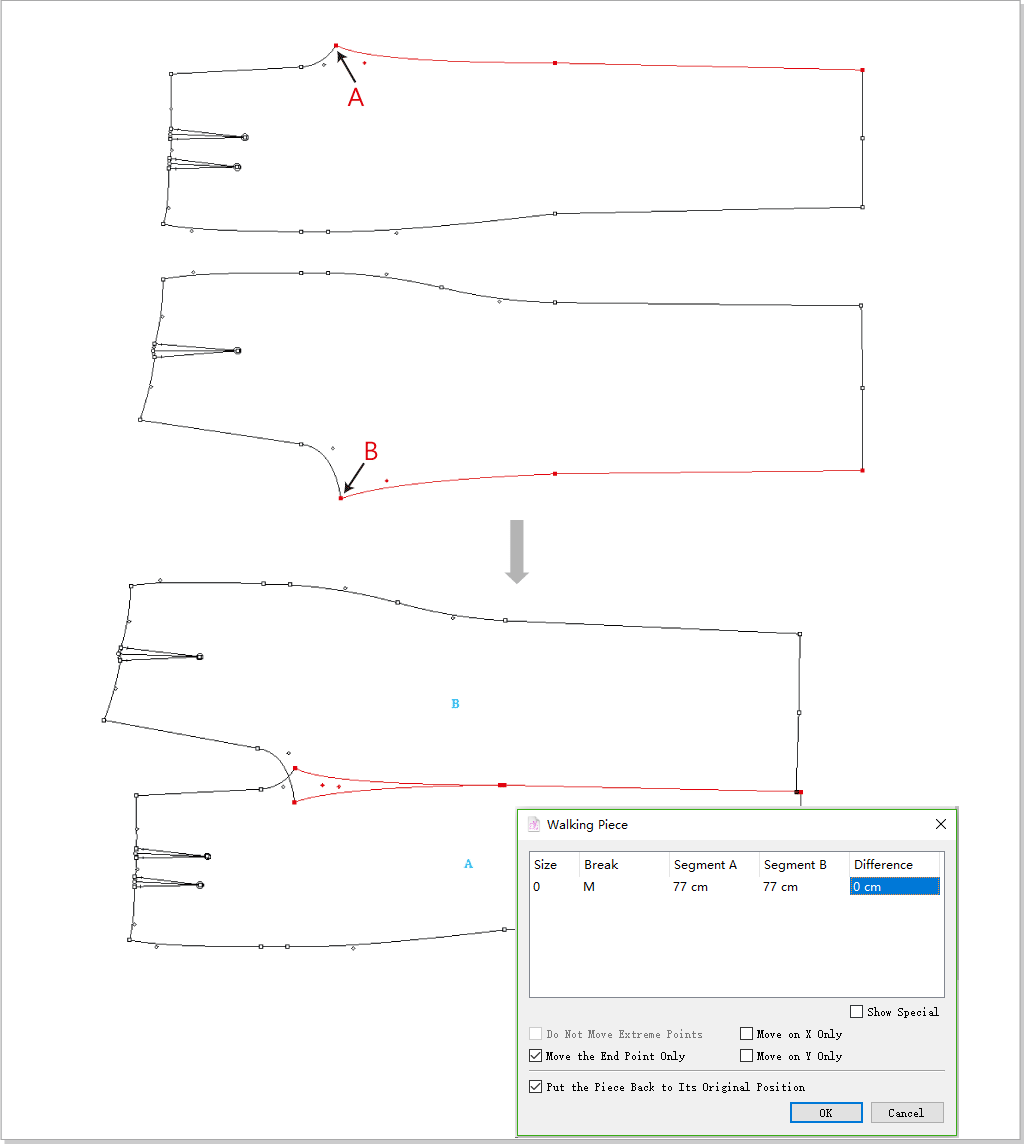 A

B

B

A

Walking Piece

| Size | Break | Segment A | Segment B | Difference |
|---|---|---|---|---|
| 0 | M | 77 cm | 77 cm | 0 cm |

Show Special

Do Not Move Extreme Points

Move on X Only

Move the End Point Only

Move on Y Only

Put the Piece Back to Its Original Position

OK

Cancel