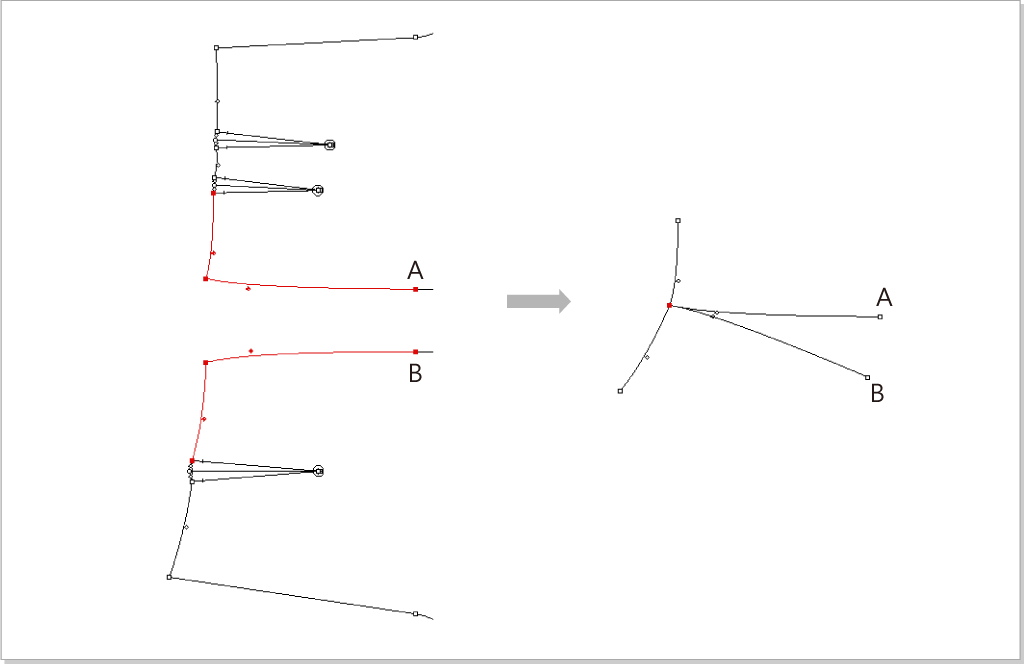 A
B
A
B