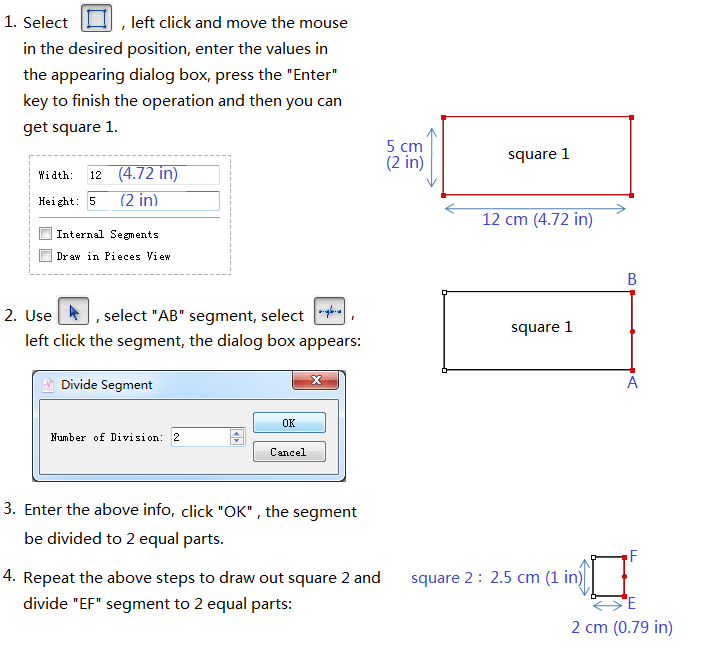 1. Select , left click and move the mouse in the desired position, enter the values in the appearing dialog box, press the "Enter" key to finish the operation and then you can get square 1.

Width: 12 (4.72 in)
Height: 5 (2 in)
Internal Segments
Draw in Pieces View

5 cm (2 in)
square 1
12 cm (4.72 in)

2. Use , select "AB" segment, select , left click the segment, the dialog box appears:

B
square 1
A

Divide Segment
Number of Division: 2
OK
Cancel

3. Enter the above info, click "OK" , the segment be divided to 2 equal parts.

4. Repeat the above steps to draw out square 2 and divide "EF" segment to 2 equal parts:

square 2 : 2.5 cm (1 in)
F
E
2 cm (0.79 in)