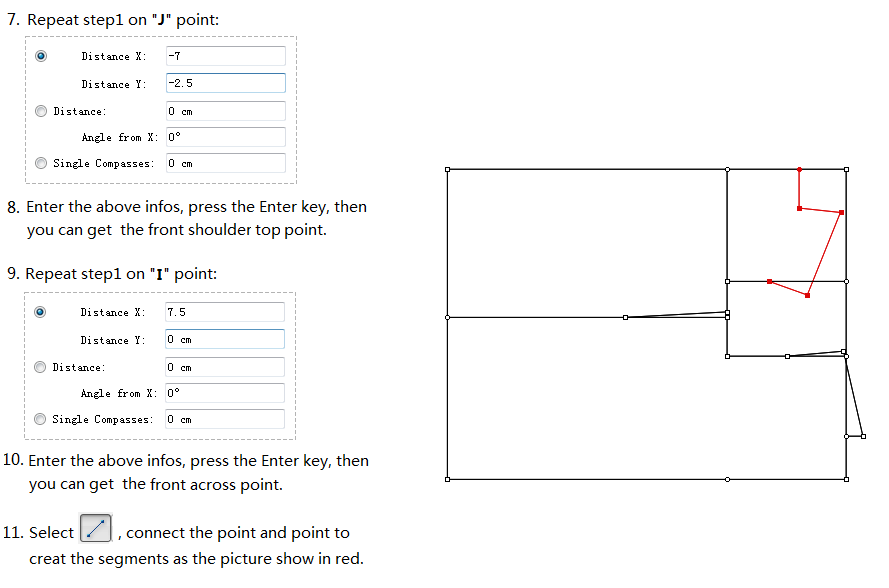 7. Repeat step1 on "J" point:

Distance X: -7
Distance Y: -2.5
Distance: 0 cm
Angle from X: 0°
Single Compasses: 0 cm

8. Enter the above infos, press the Enter key, then you can get the front shoulder top point.

9. Repeat step1 on "I" point:

Distance X: 7.5
Distance Y: 0 cm
Distance: 0 cm
Angle from X: 0°
Single Compasses: 0 cm

10. Enter the above infos, press the Enter key, then you can get the front across point.

11. Select , connect the point and point to creat the segments as the picture show in red.