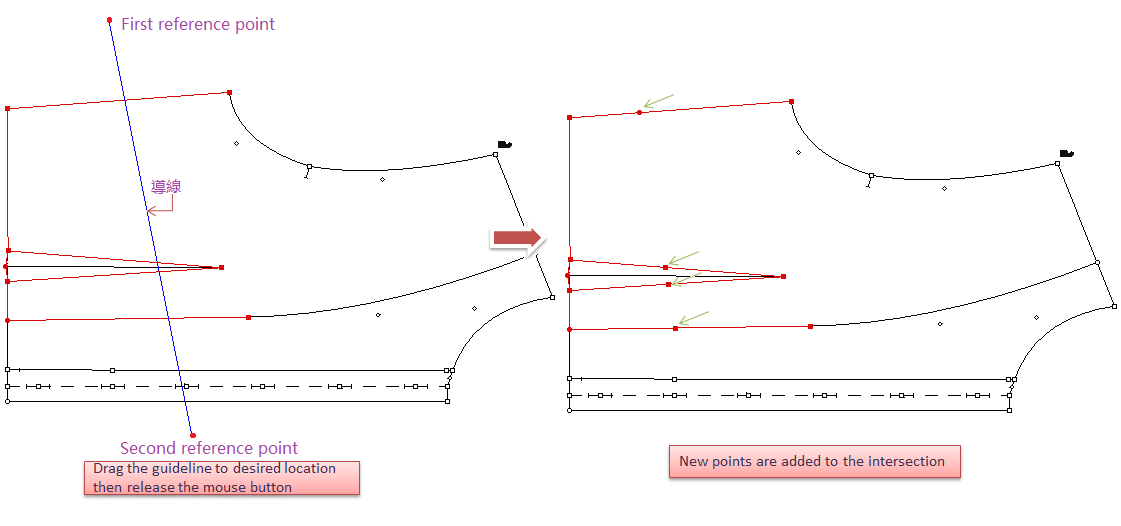 First reference point

導線

Second reference point

Drag the guideline to desired location then release the mouse button

New points are added to the intersection