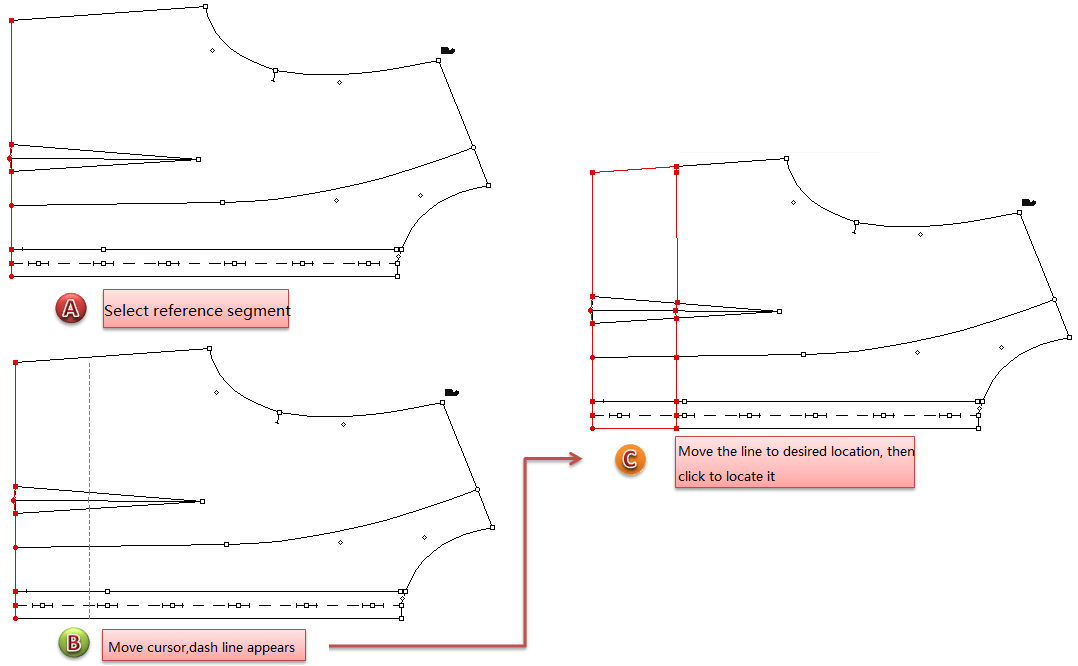 A
Select reference segment

B
Move cursor,dash line appears

C
Move the line to desired location, then click to locate it