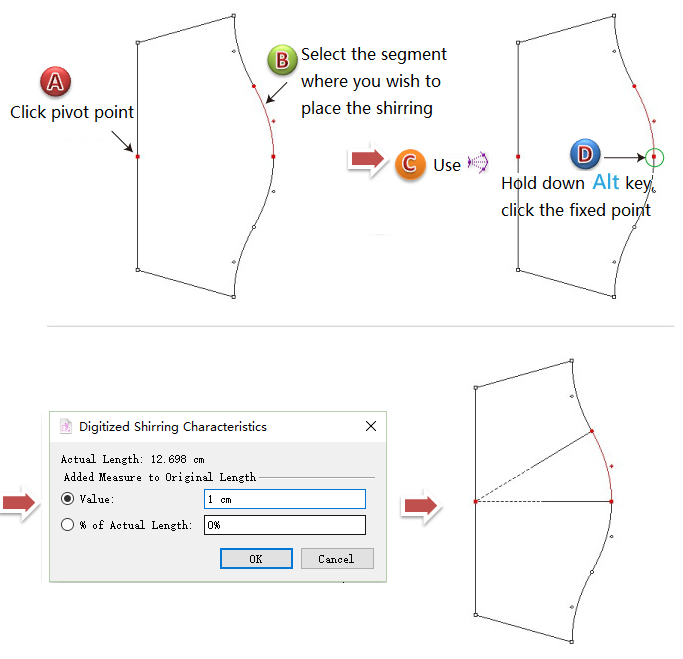 A
Click pivot point

B
Select the segment where you wish to place the shirring

C Use

D
Hold down Alt key, click the fixed point

Digitized Shirring Characteristics

Actual Length: 12.698 cm

Added Measure to Original Length

Value: 1 cm

% of Actual Length: 0%

OK

Cancel