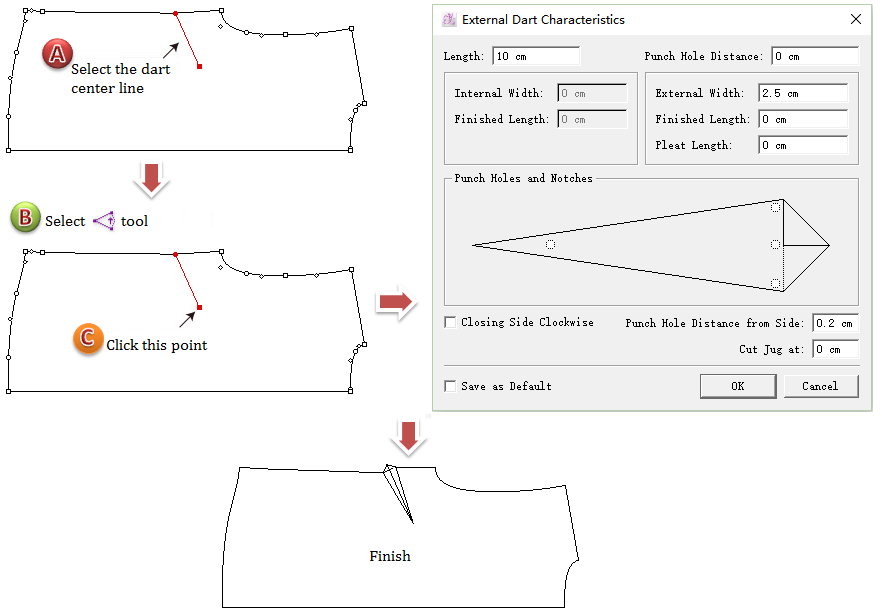 A Select the dart center line

B Select tool

C Click this point

External Dart Characteristics

Length: 10 cm

Punch Hole Distance: 0 cm

Internal Width: 0 cm

Finished Length: 0 cm

External Width: 2.5 cm

Finished Length: 0 cm

Pleat Length: 0 cm

Punch Holes and Notches

Closing Side Clockwise

Punch Hole Distance from Side: 0.2 cm

Cut Jug at: 0 cm

Save as Default

OK

Cancel

Finish