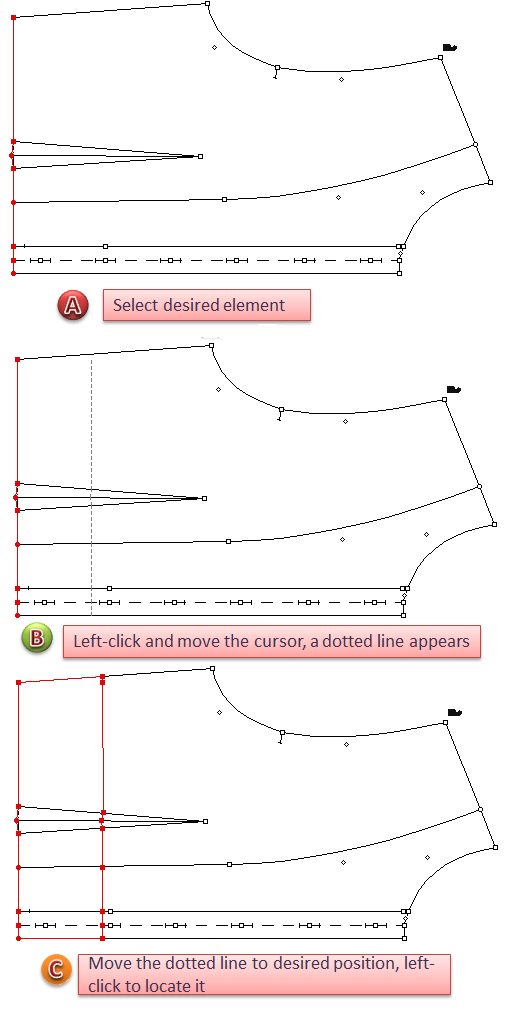 A Select desired element

B Left-click and move the cursor, a dotted line appears

C Move the dotted line to desired position, left-click to locate it