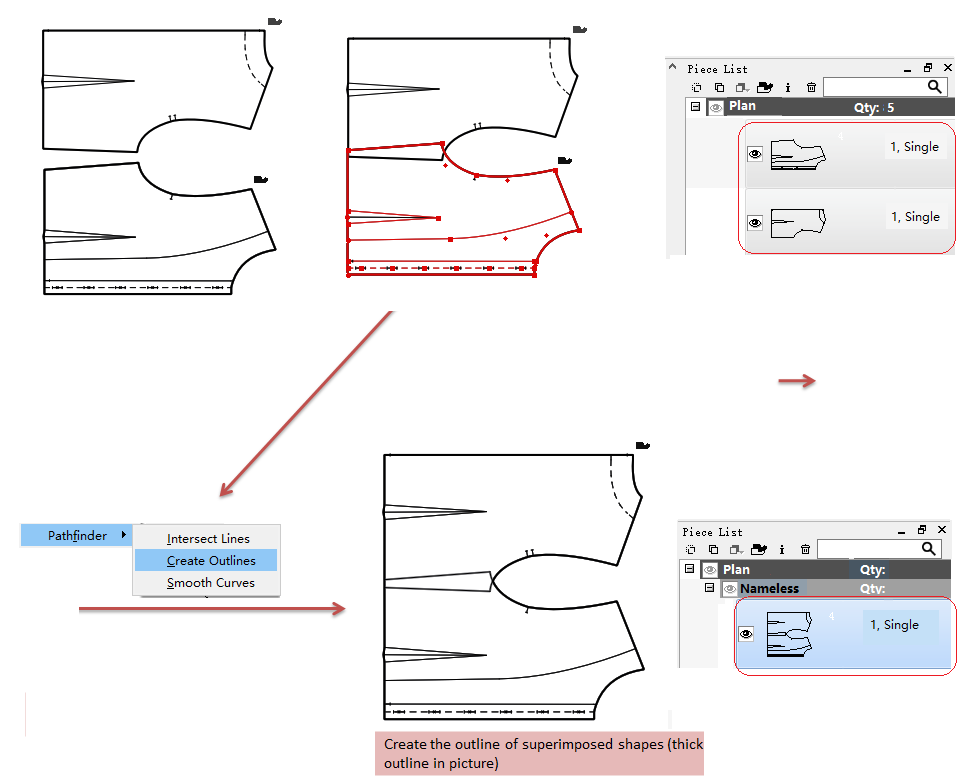 Piece List

Plan Qty: 5

1, Single

1, Single

Pathfinder

Intersect Lines

Create Outlines

Smooth Curves

Piece List

Plan Qty:

Nameless Qty:

1, Single

Create the outline of superimposed shapes (thick outline in picture)