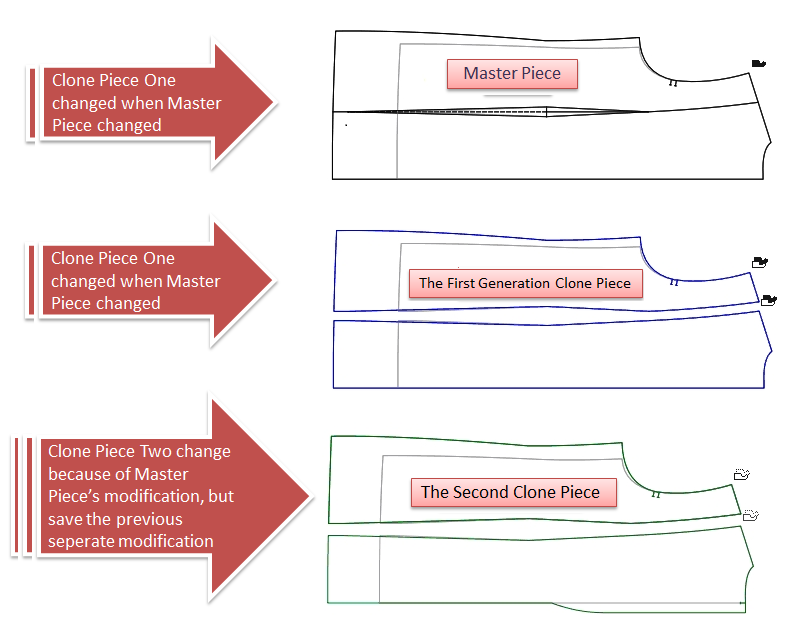 Clone Piece One changed when Master Piece changed

Master Piece

Clone Piece One changed when Master Piece changed

The First Generation Clone Piece

Clone Piece Two change because of Master Piece's modification, but save the previous seperate modification

The Second Clone Piece