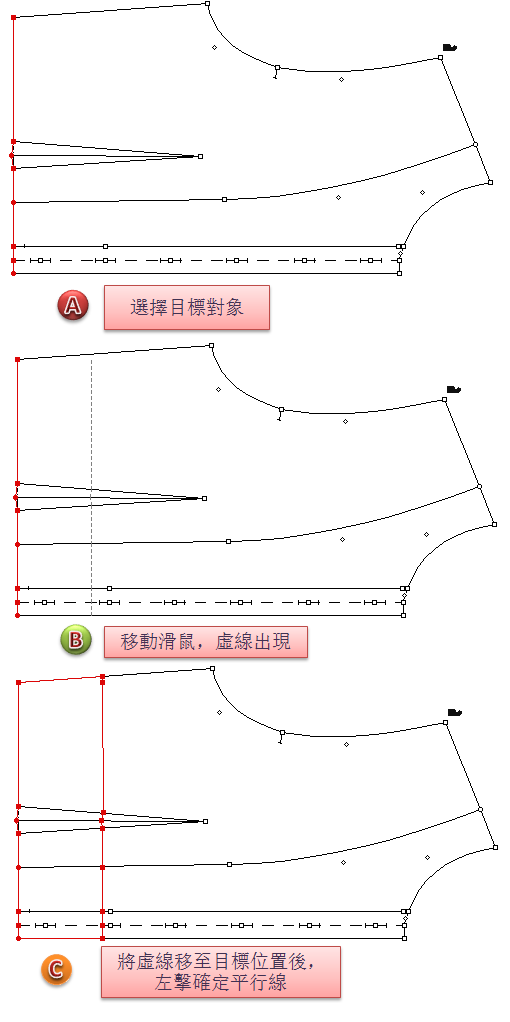 A 選擇目標對象

B 移動滑鼠，虛線出現

C 將虛線移至目標位置後，左擊確定平行線