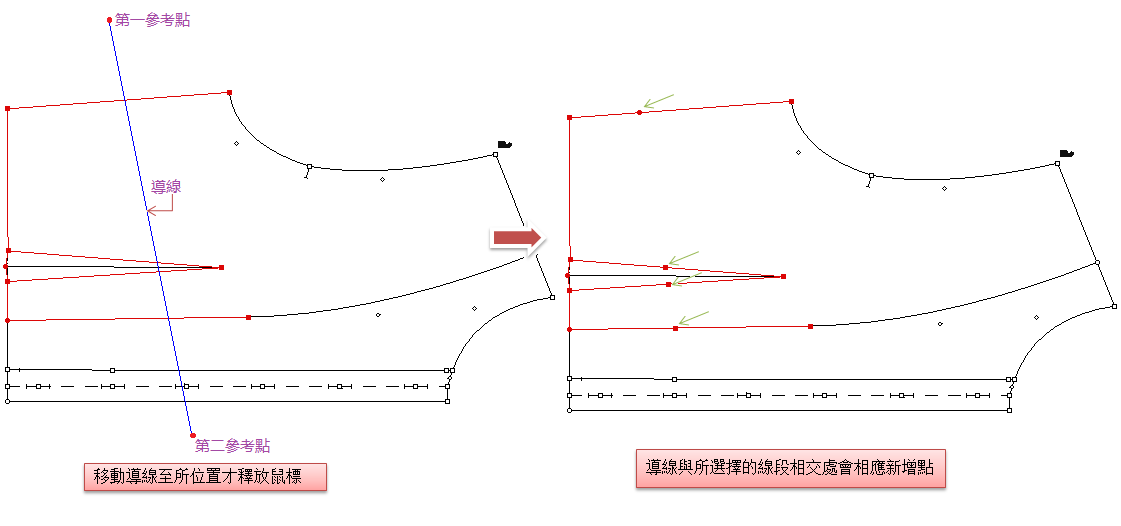 第一參考點

導線

第二參考點

移動導線至所位置才釋放鼠標

導線與所選擇的線段相交處會相應新增點