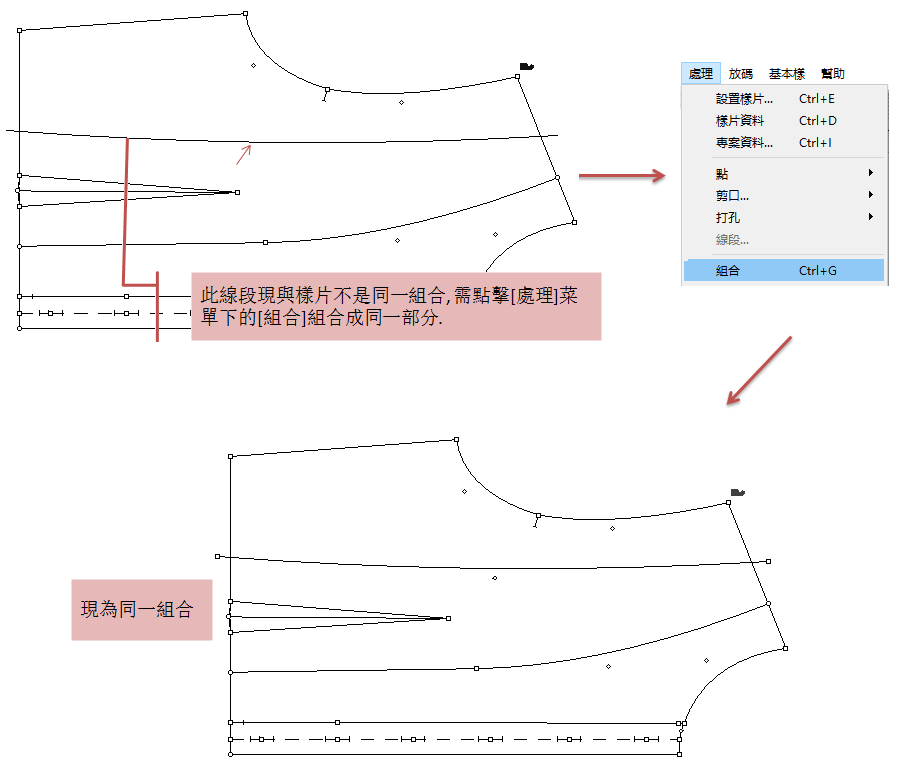 處理 放碼 基本樣 幫助

設置樣片... Ctrl+E
樣片資料 Ctrl+D
專案資料... Ctrl+I
點
剪口...
打孔
線段...
組合 Ctrl+G

此線段現與樣片不是同一組合, 需點擊[處理]菜單下的[組合]組合成同一部分.

現為同一組合