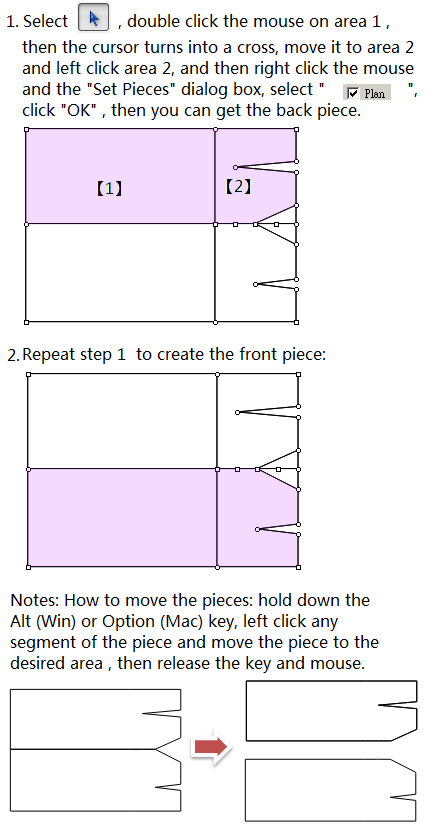 1. Select , double click the mouse on area 1 , then the cursor turns into a cross, move it to area 2 and left click area 2, and then right click the mouse and the "Set Pieces" dialog box, select " Plan ", click "OK" , then you can get the back piece.

【1】

【2】

2. Repeat step 1 to create the front piece:

Notes: How to move the pieces: hold down the Alt (Win) or Option (Mac) key, left click any segment of the piece and move the piece to the desired area , then release the key and mouse.