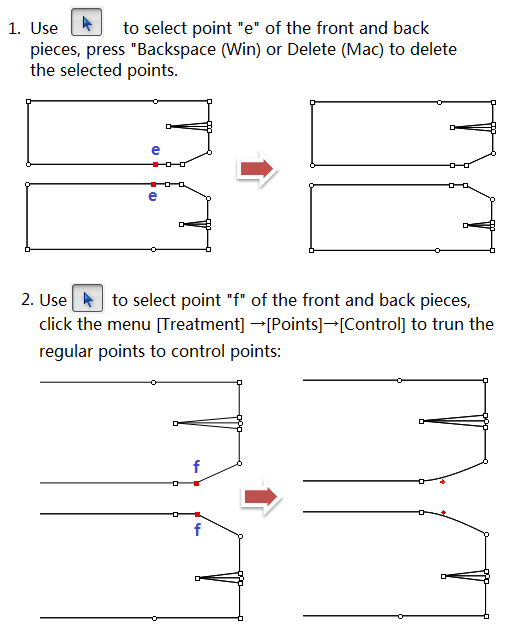 1. Use to select point "e" of the front and back pieces, press "Backspace (Win) or Delete (Mac) to delete the selected points.

e

e

2. Use to select point "f" of the front and back pieces, click the menu [Treatment] →[Points]→[Control] to trun the regular points to control points:

f

f