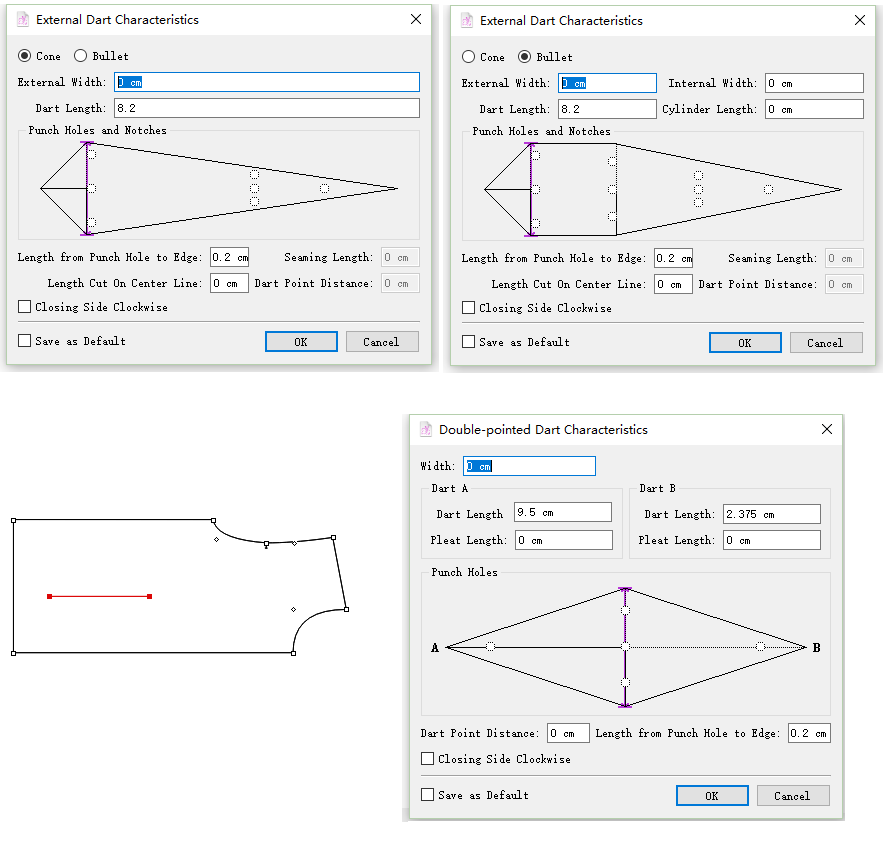 External Dart Characteristics

Cone Bullet

External Width: 0 cm

Dart Length: 8.2

Punch Holes and Notches

Length from Punch Hole to Edge: 0.2 cm Seaming Length: 0 cm

Length Cut On Center Line: 0 cm Dart Point Distance: 0 cm

Closing Side Clockwise

Save as Default OK Cancel

External Dart Characteristics

Cone Bullet

External Width: 0 cm Internal Width: 0 cm

Dart Length: 8.2 Cylinder Length: 0 cm

Punch Holes and Notches

Length from Punch Hole to Edge: 0.2 cm Seaming Length: 0 cm

Length Cut On Center Line: 0 cm Dart Point Distance: 0 cm

Closing Side Clockwise

Save as Default OK Cancel

Double-pointed Dart Characteristics

Width: 0 cm

Dart A

Dart Length 9.5 cm

Pleat Length: 0 cm

Dart B

Dart Length: 2.375 cm

Pleat Length: 0 cm

Punch Holes

A

B

Dart Point Distance: 0 cm Length from Punch Hole to Edge: 0.2 cm

Closing Side Clockwise

Save as Default OK Cancel