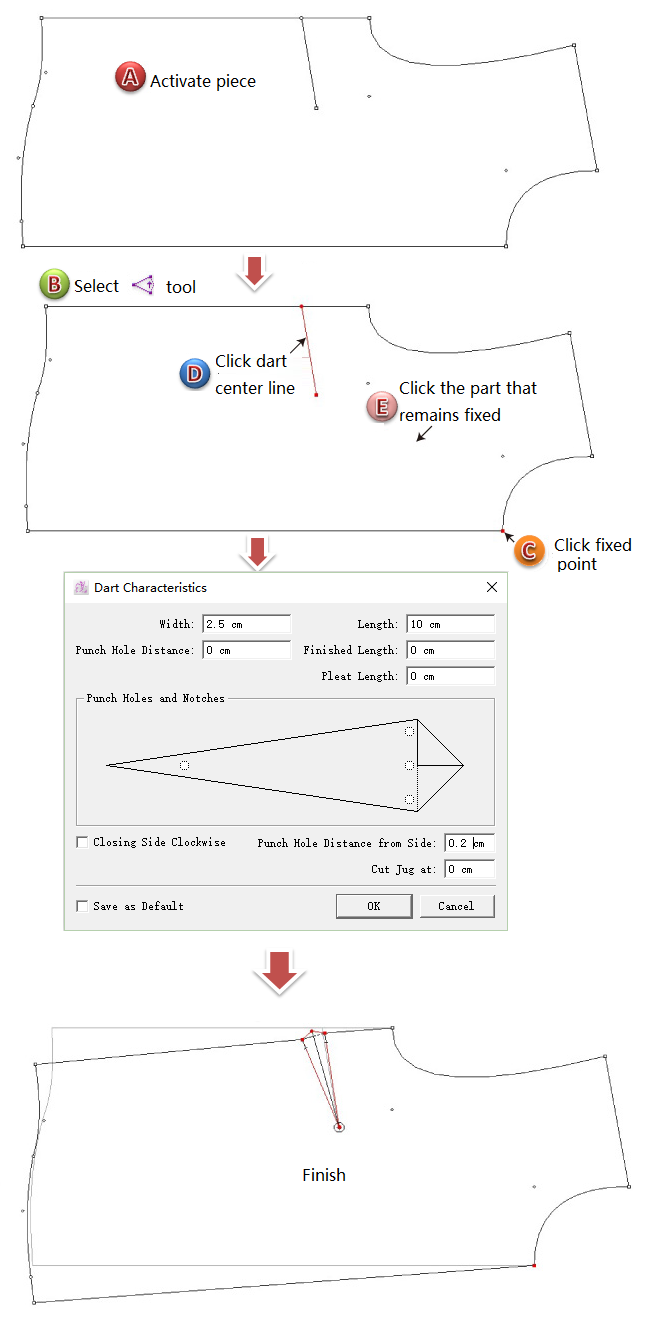 A Activate piece

B Select tool

D Click dart center line

E Click the part that remains fixed

C Click fixed point

Dart Characteristics

Width: 2.5 cm
Length: 10 cm
Punch Hole Distance: 0 cm
Finished Length: 0 cm
Pleat Length: 0 cm

Punch Holes and Notches

Closing Side Clockwise
Punch Hole Distance from Side: 0.2 cm
Cut Jug at: 0 cm

Save as Default
OK
Cancel

Finish