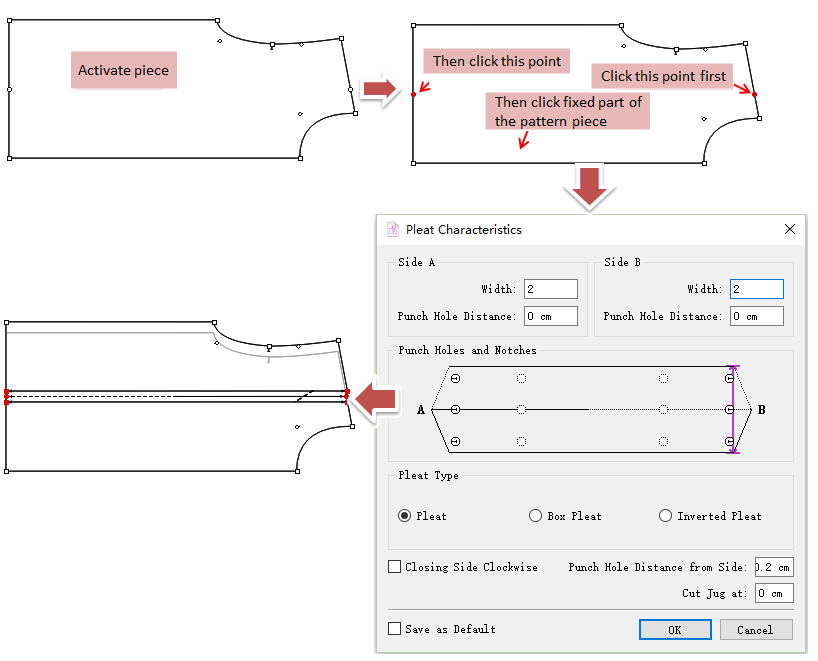 Activate piece

Then click this point

Click this point first

Then click fixed part of the pattern piece

Pleat Characteristics

Side A

Width: 2

Punch Hole Distance: 0 cm

Side B

Width: 2

Punch Hole Distance: 0 cm

Punch Holes and Notches

A

B

Pleat Type

Pleat

Box Pleat

Inverted Pleat

Closing Side Clockwise

Punch Hole Distance from Side: 0.2 cm

Cut Jug at: 0 cm

Save as Default

OK

Cancel