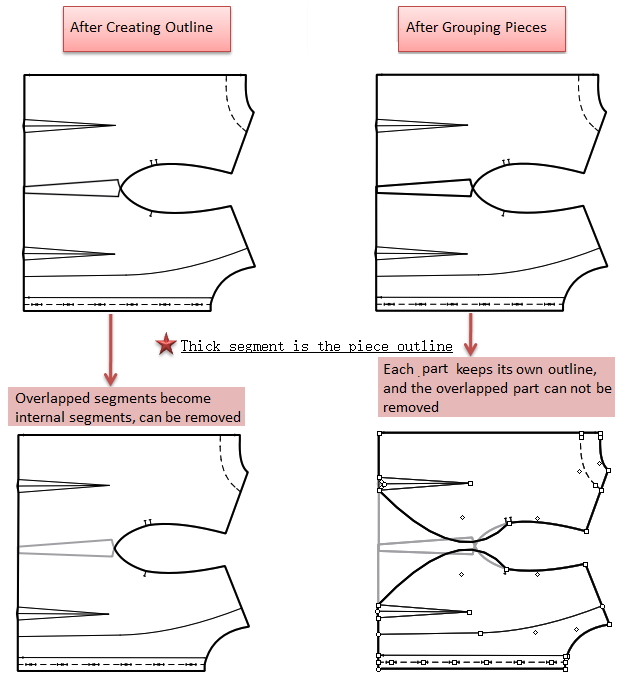 After Creating Outline

After Grouping Pieces

Thick segment is the piece outline

Overlapped segments become internal segments, can be removed

Each part keeps its own outline, and the overlapped part can not be removed